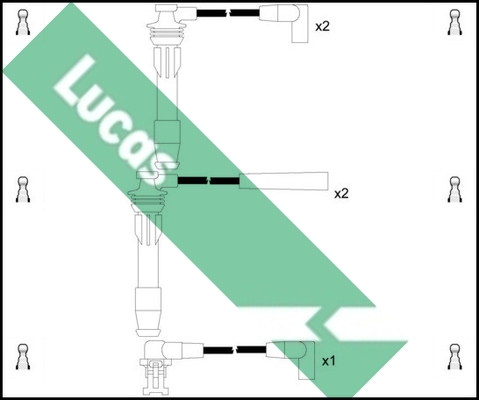 Lucas

x2

x2

x1