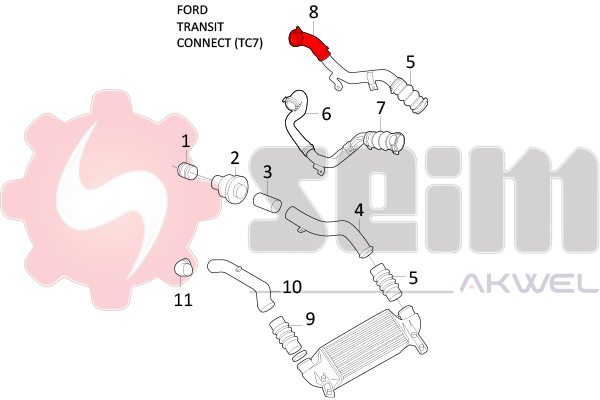 FORD
TRANSIT
CONNECT (TC7)

8
5
6
7
1
2
3
4
5
10
11
9

seim
AKWEL