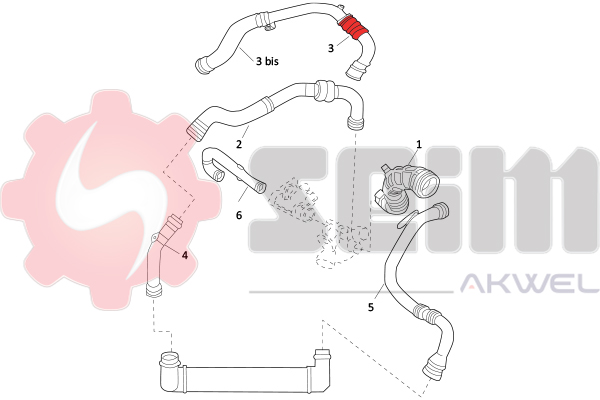 3 bis
3
2
1
6
4
5
SEIM
AKWEL